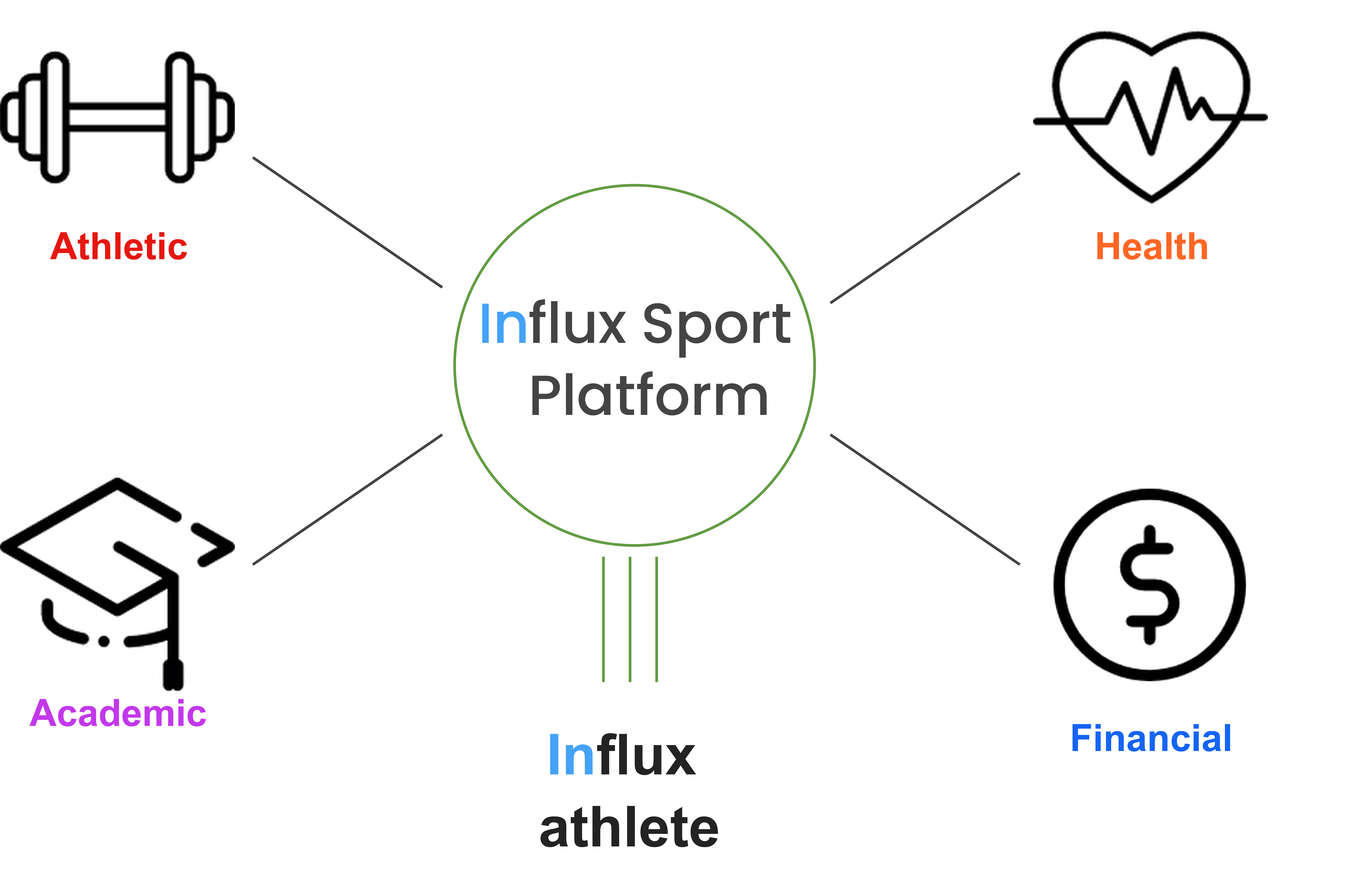 Athletic

Health

Influx Sport Platform

Academic

Financial

Influx athlete